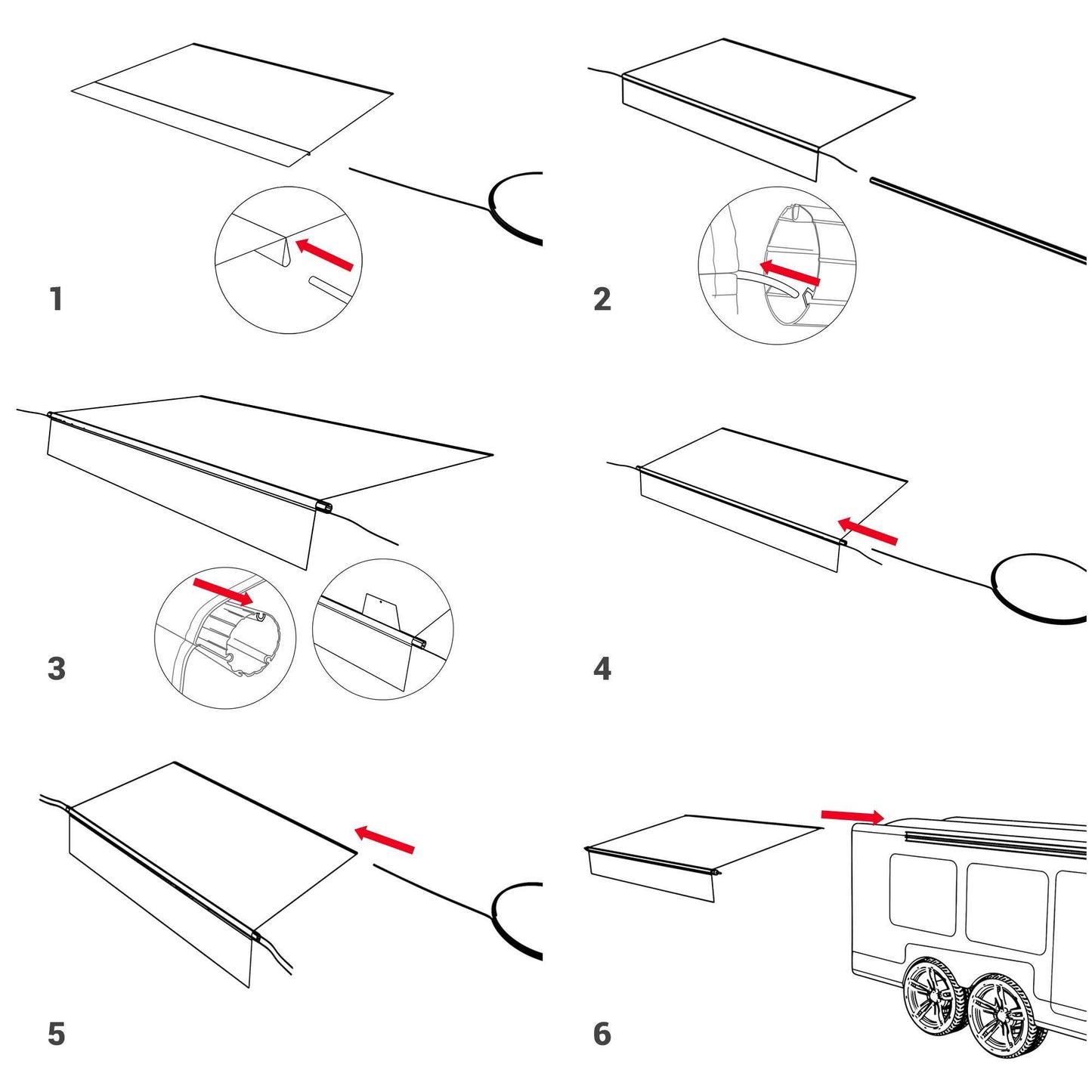 1

2

3

4

5

6