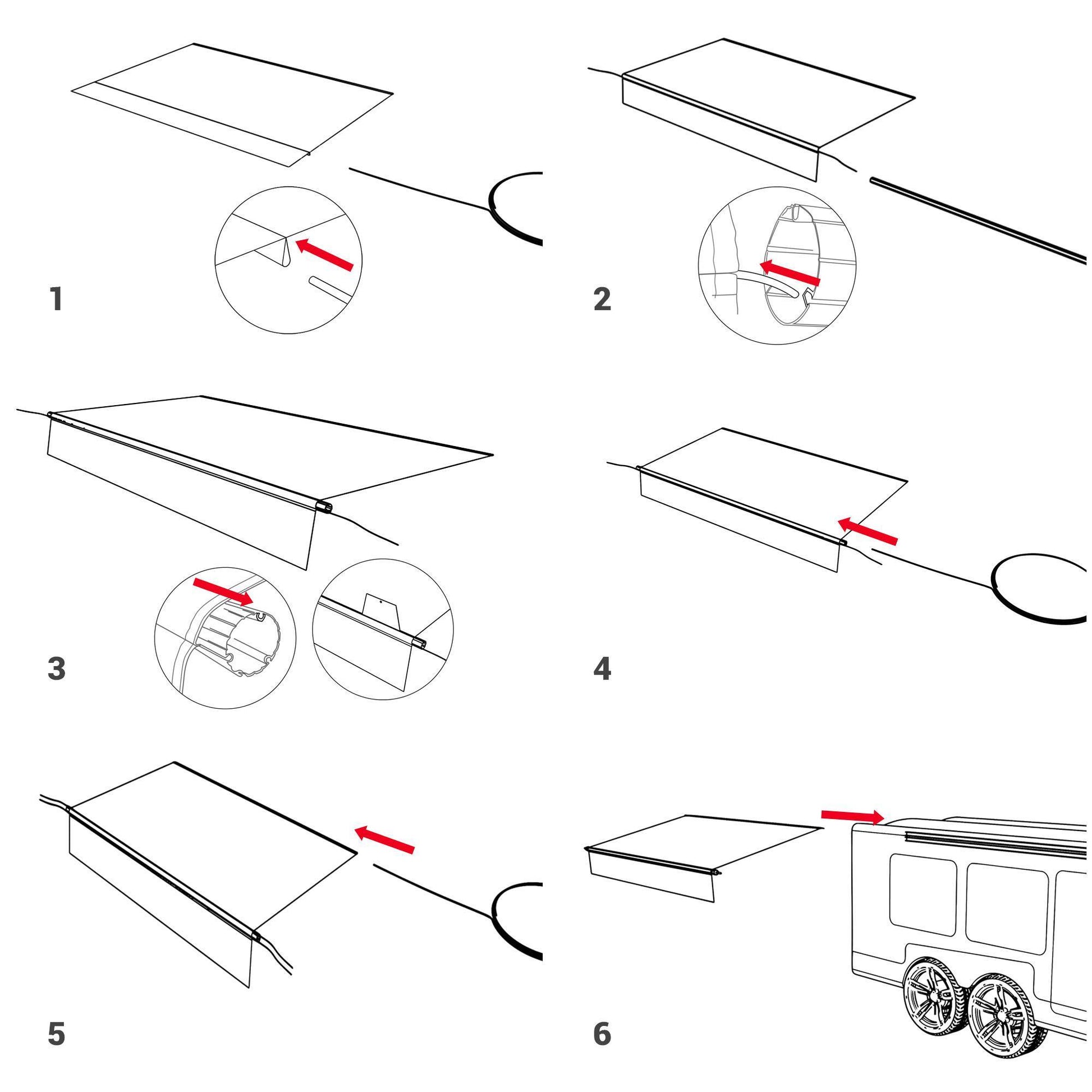 1

2

3

4

5

6